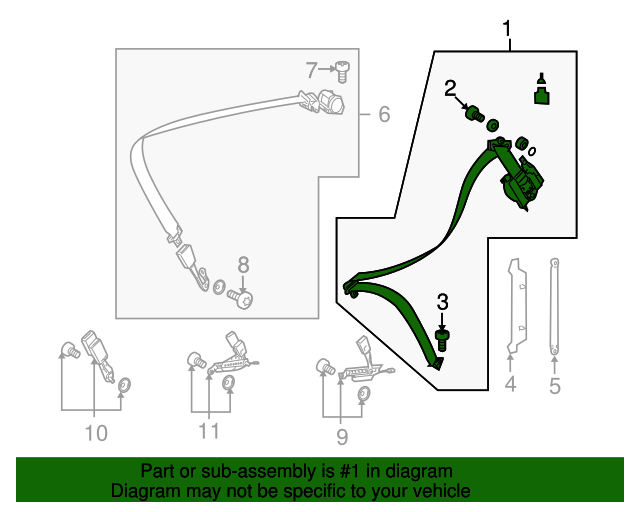 1
2
7
6
8
3
4
5
10
11
9

Part or sub-assembly is #1 in diagram
Diagram may not be specific to your vehicle