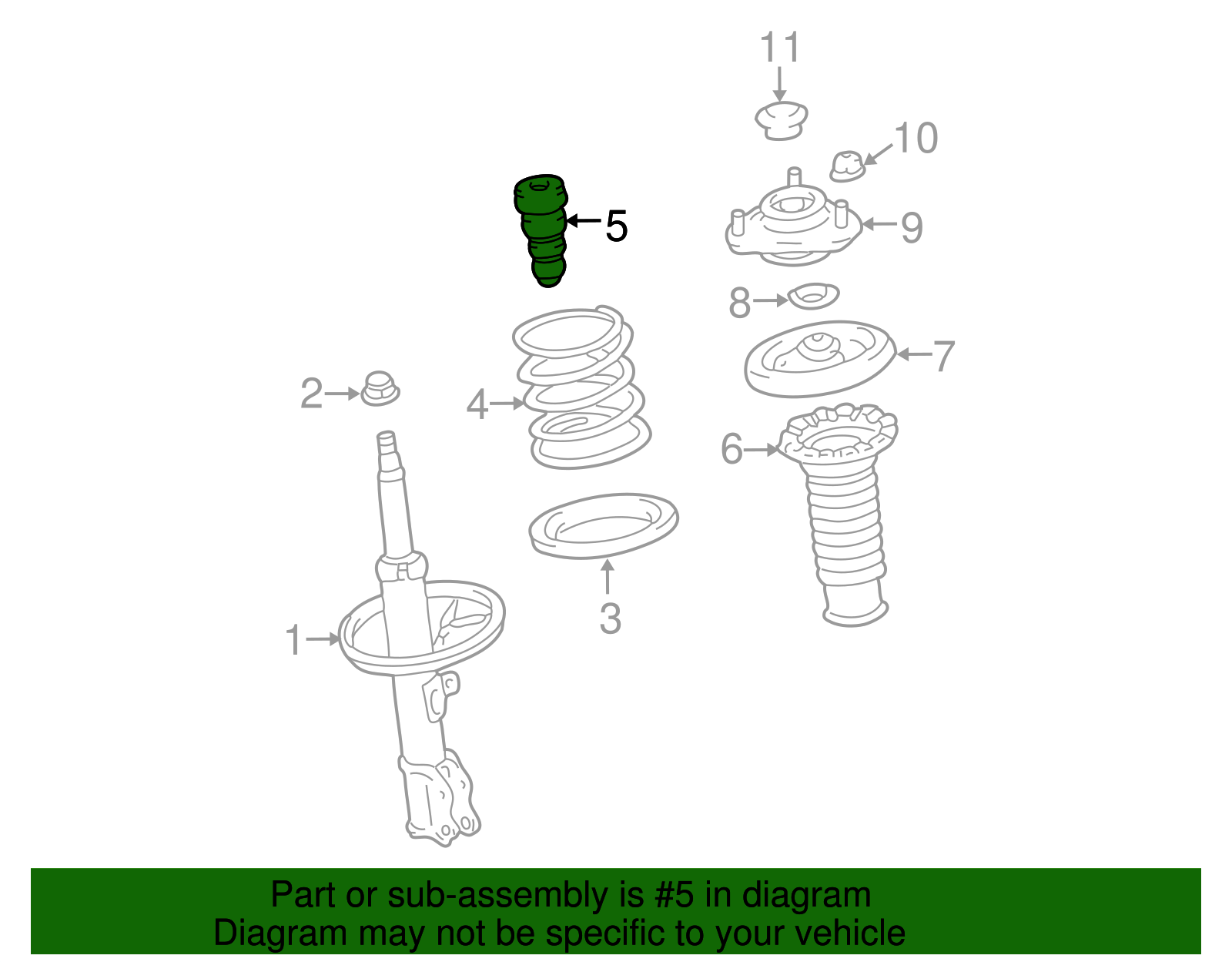 11
10
5
9
8
7
2
4
6
3
1

Part or sub-assembly is #5 in diagram
Diagram may not be specific to your vehicle