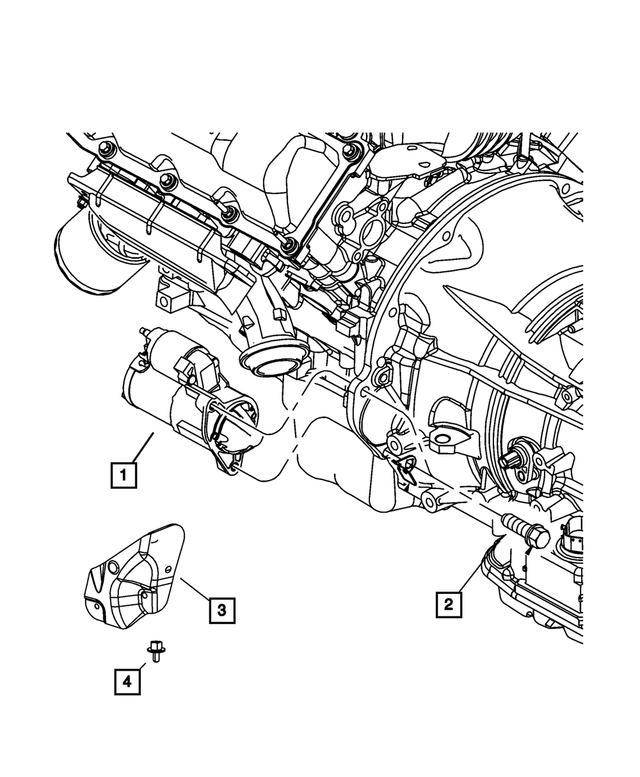 1
3
2
4