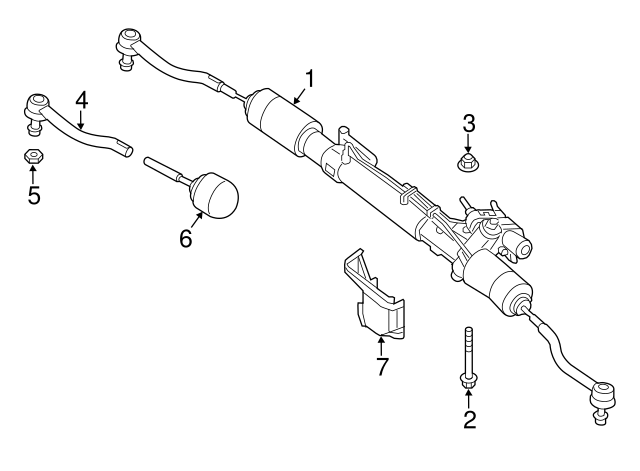 1
4
3
5
6
7
2