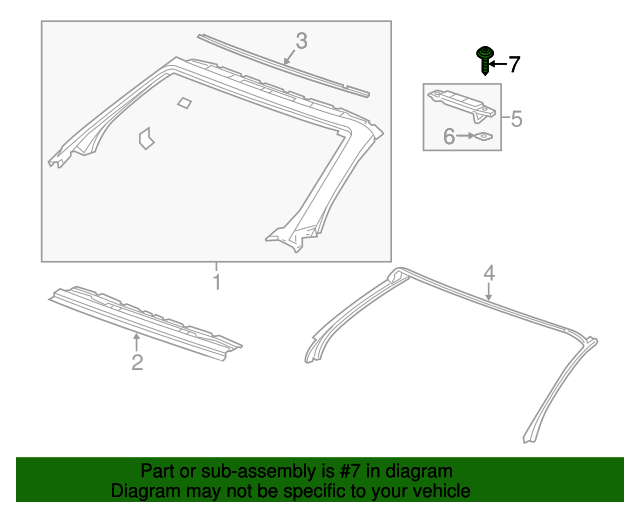 3

7

5

6

1

4

2

Part or sub-assembly is #7 in diagram
Diagram may not be specific to your vehicle