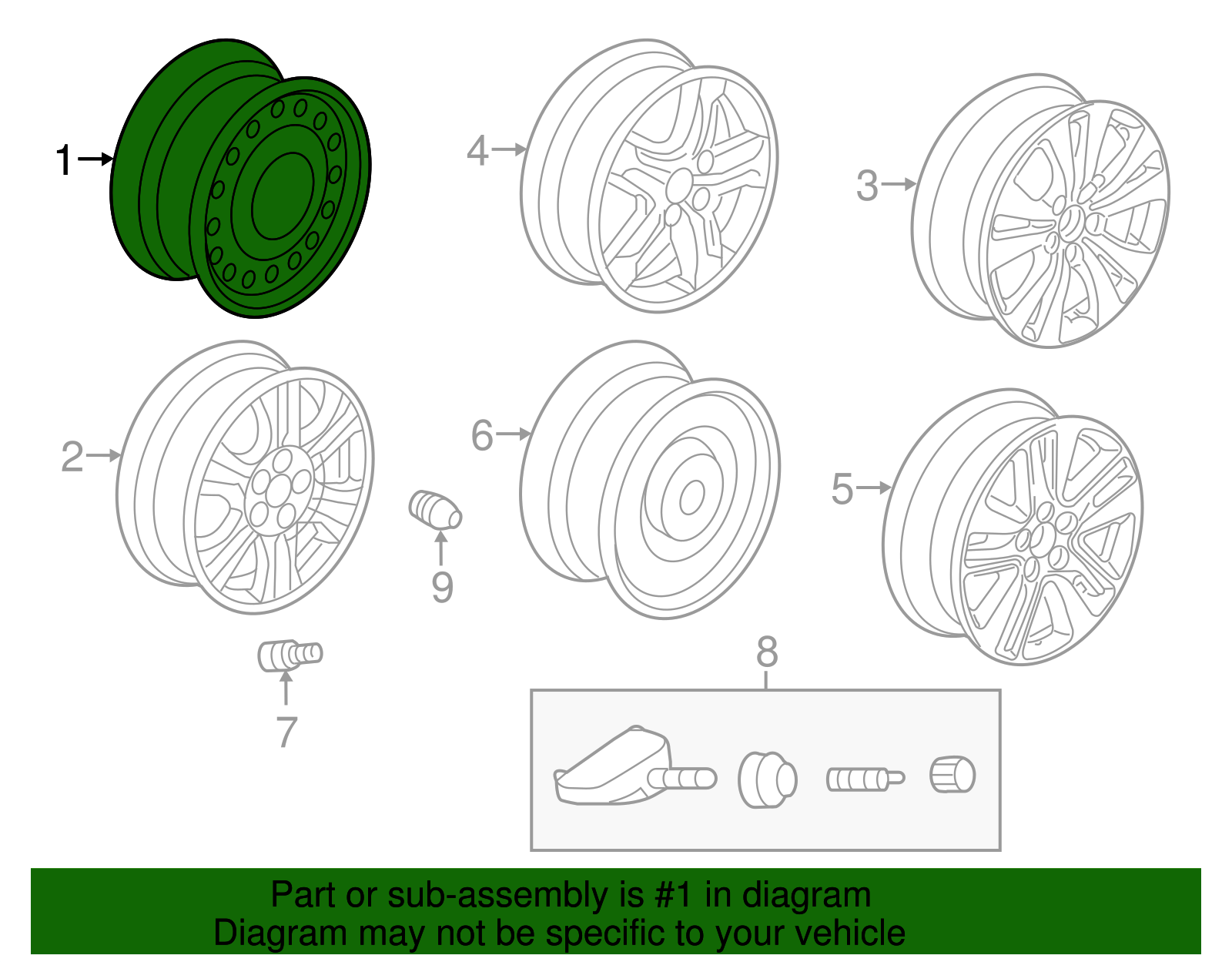 1
4
3
2
6
5
9
7
8

Part or sub-assembly is #1 in diagram
Diagram may not be specific to your vehicle