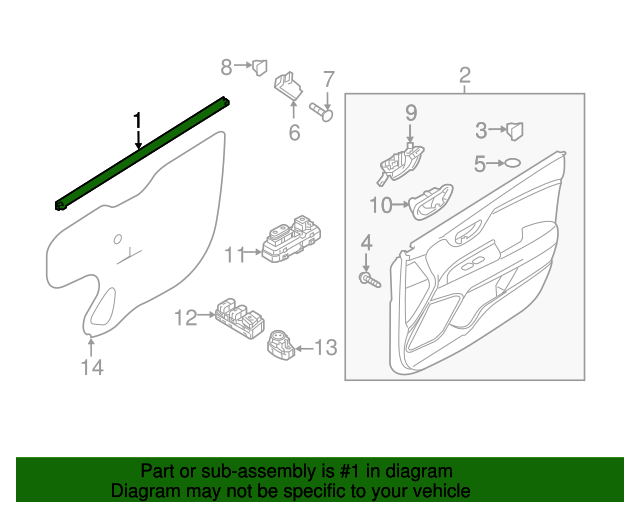 8
7
2
1
6
9
3
5
10
4
11
12
13
14

Part or sub-assembly is #1 in diagram
Diagram may not be specific to your vehicle