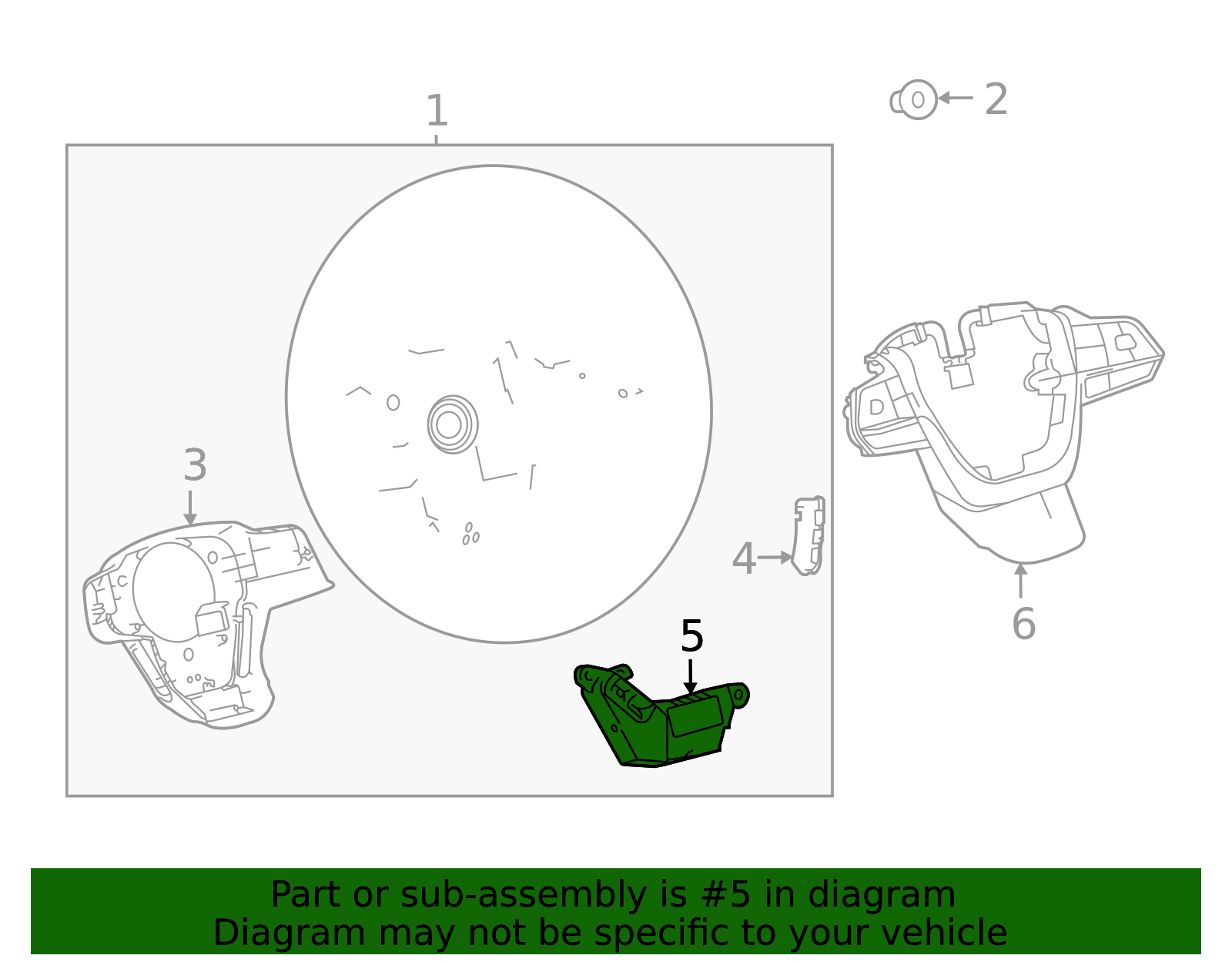 1

2

3

4

5

6

Part or sub-assembly is #5 in diagram
Diagram may not be specific to your vehicle