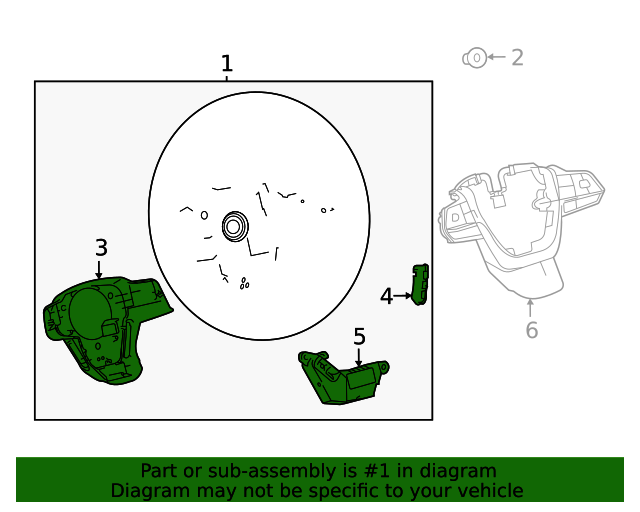 1
2
3
4
5
6

Part or sub-assembly is #1 in diagram
Diagram may not be specific to your vehicle