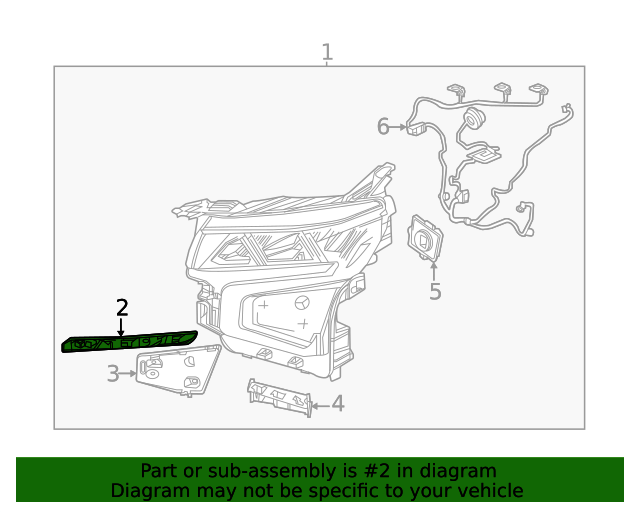 1

6

5

2

3

4

Part or sub-assembly is #2 in diagram
Diagram may not be specific to your vehicle