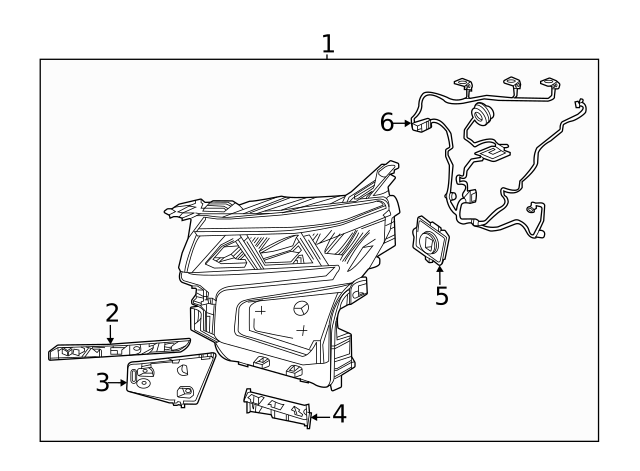 1
6
5
2
3
4