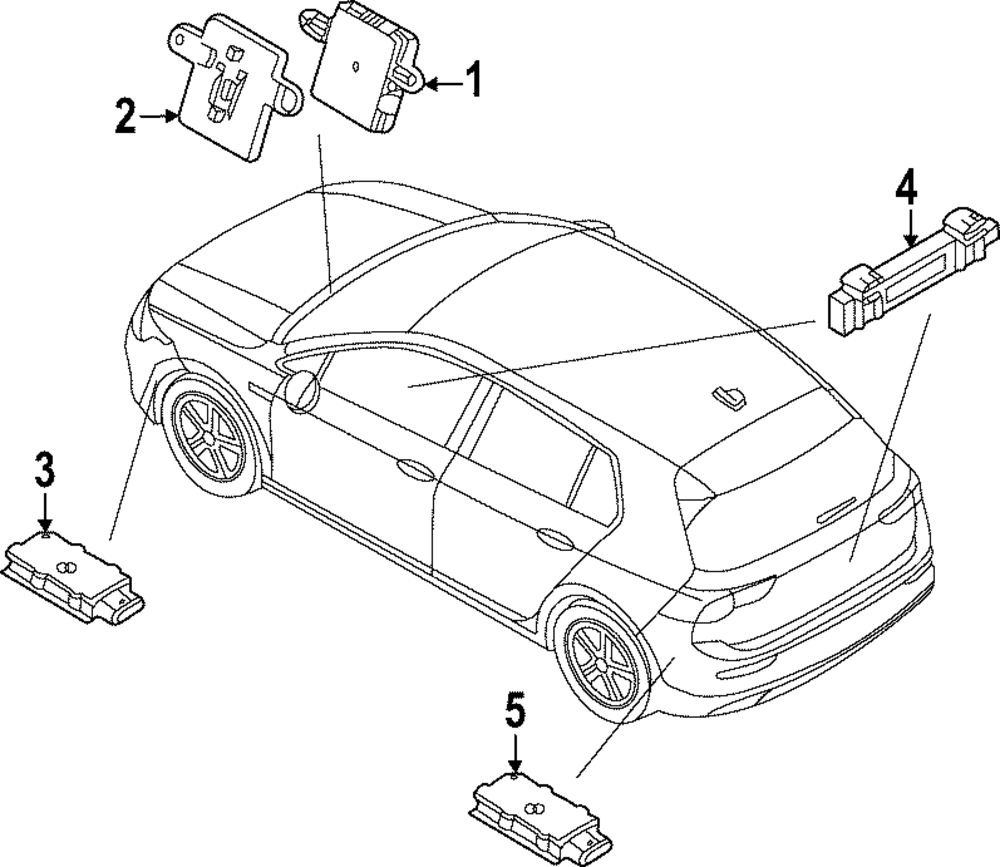 2
1
4
3
5