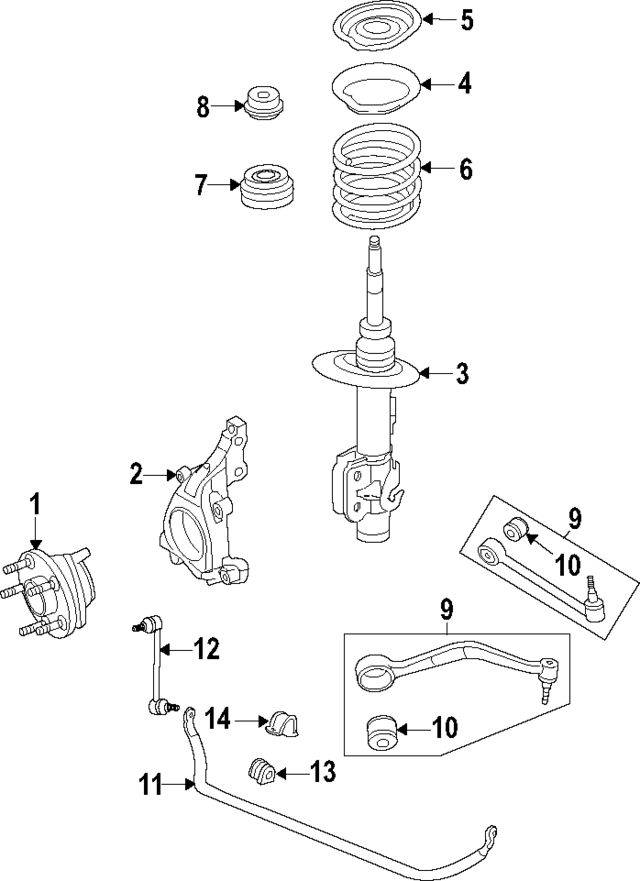 5
4
8
6
7
3
2
1
9
10
9
12
10
14
13
11