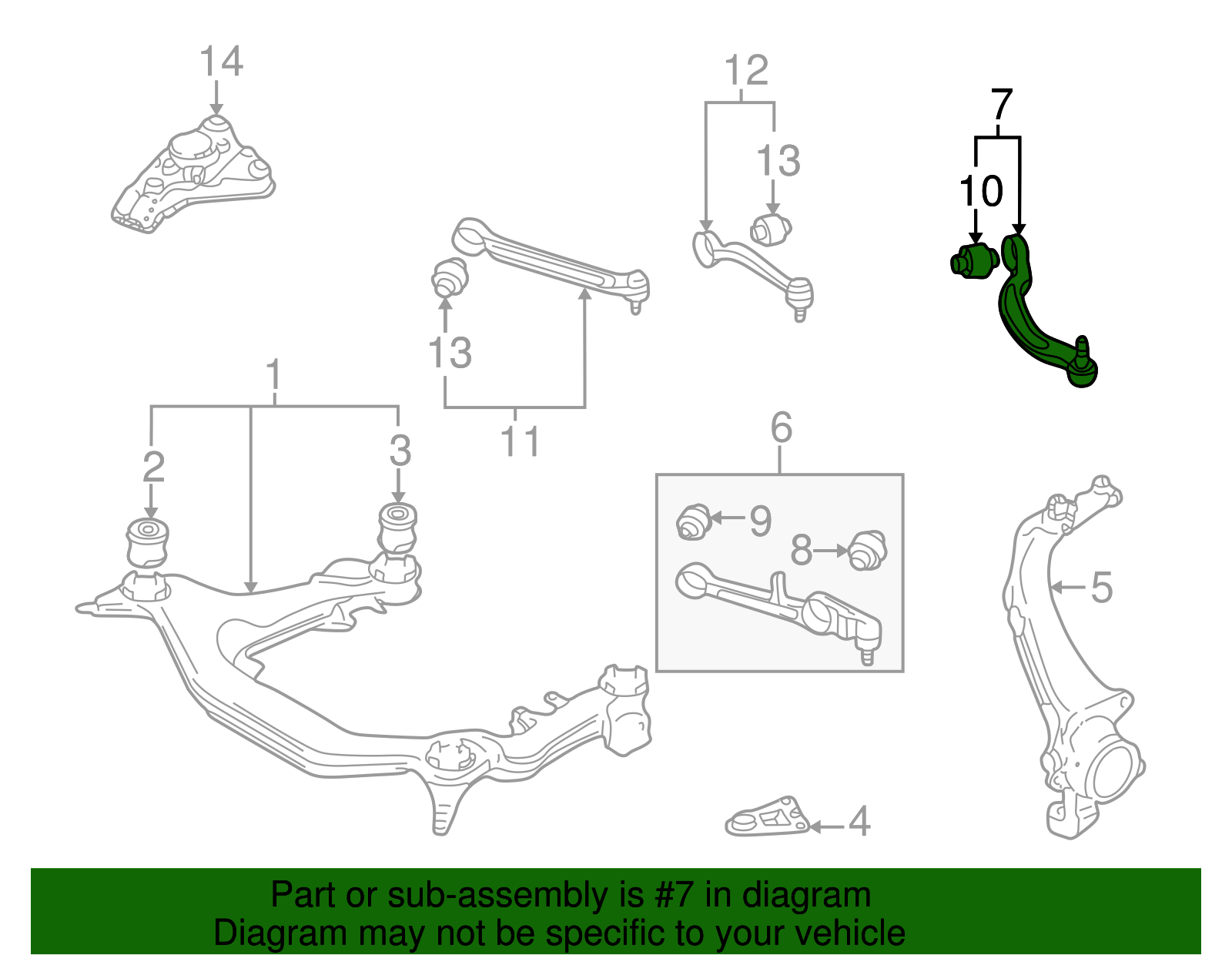 14

12

13

7

10

13

11

1

2

3

6

9

8

5

4

Part or sub-assembly is #7 in diagram
Diagram may not be specific to your vehicle