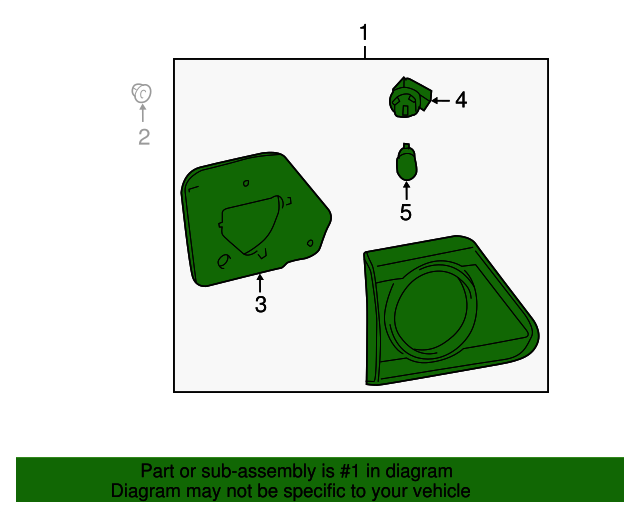 1

2

4

5

3

Part or sub-assembly is #1 in diagram
Diagram may not be specific to your vehicle