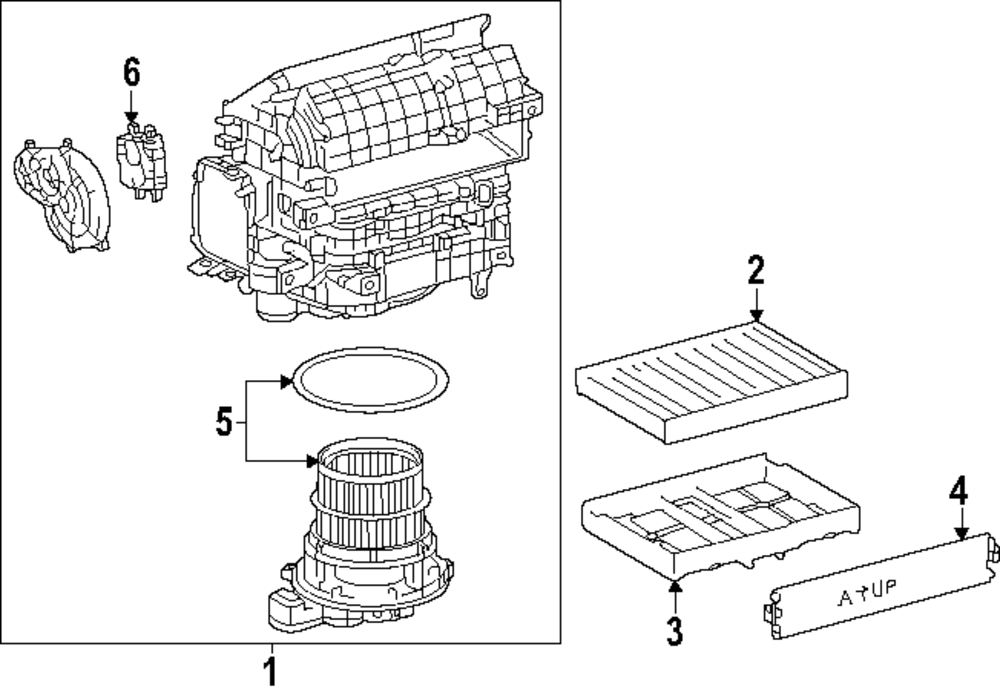 6
2
5
4
A↑UP
3
1