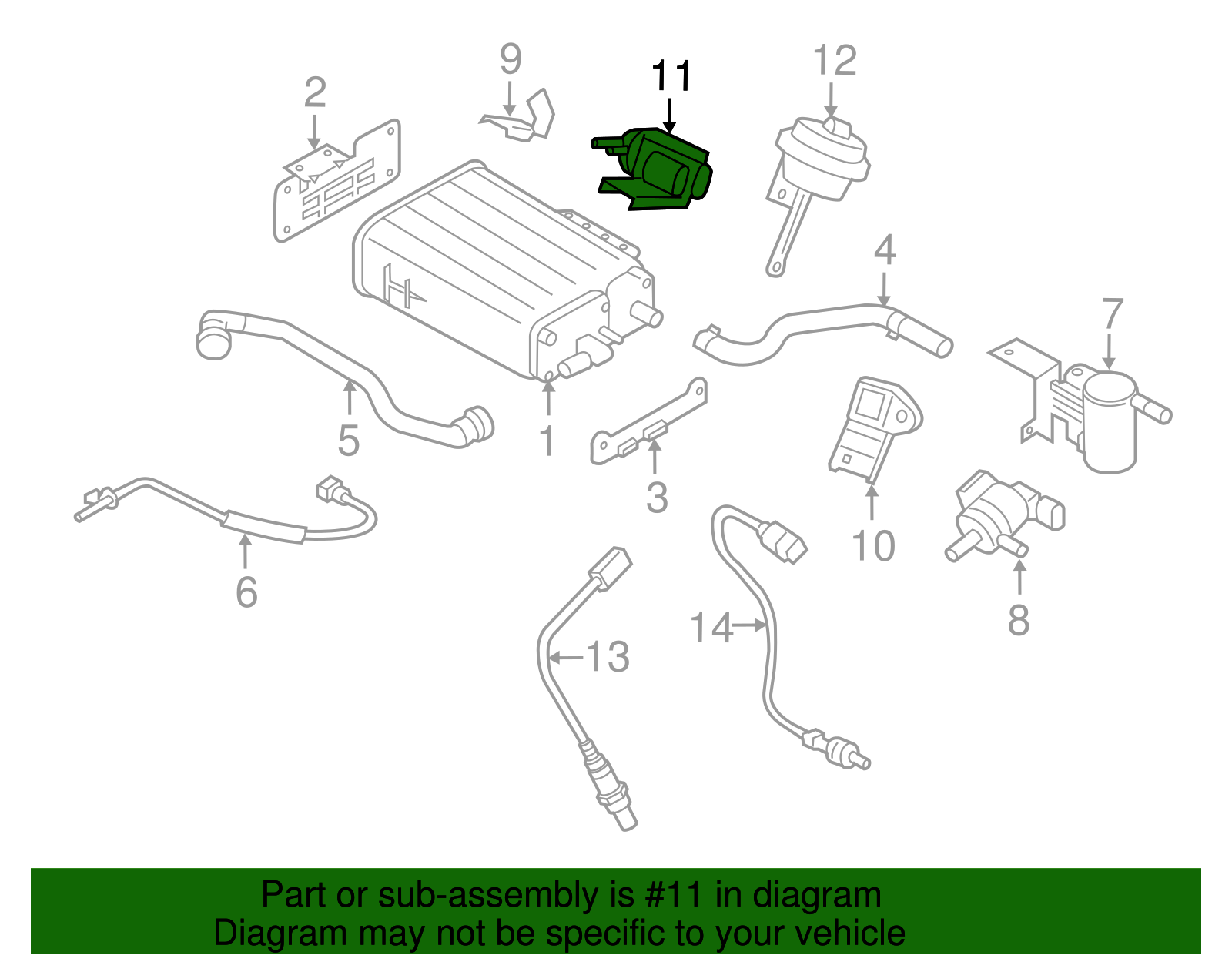 9
11
12
2
4
7
5
1
3
10
6
8
14
13

Part or sub-assembly is #11 in diagram
Diagram may not be specific to your vehicle