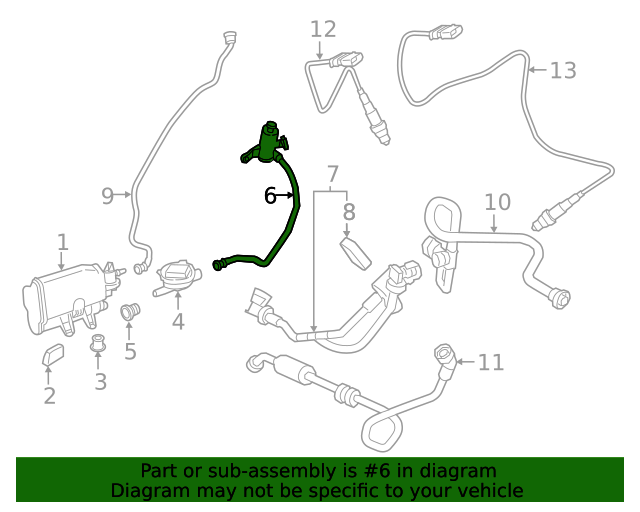 12
13
9
6
7
8
10
1
4
5
3
2
11

Part or sub-assembly is #6 in diagram
Diagram may not be specific to your vehicle