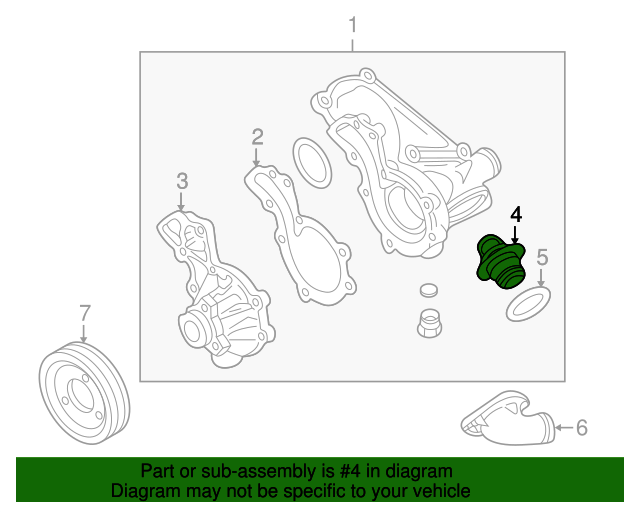 1

2

3

4

5

7

6

Part or sub-assembly is #4 in diagram
Diagram may not be specific to your vehicle