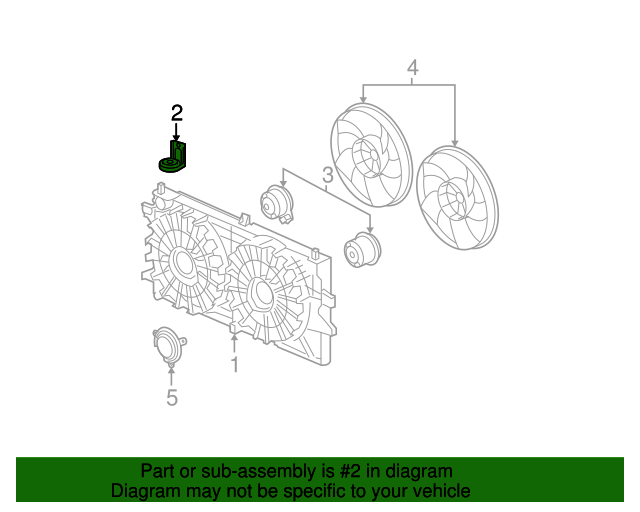 4

2

3

1

5

Part or sub-assembly is #2 in diagram
Diagram may not be specific to your vehicle