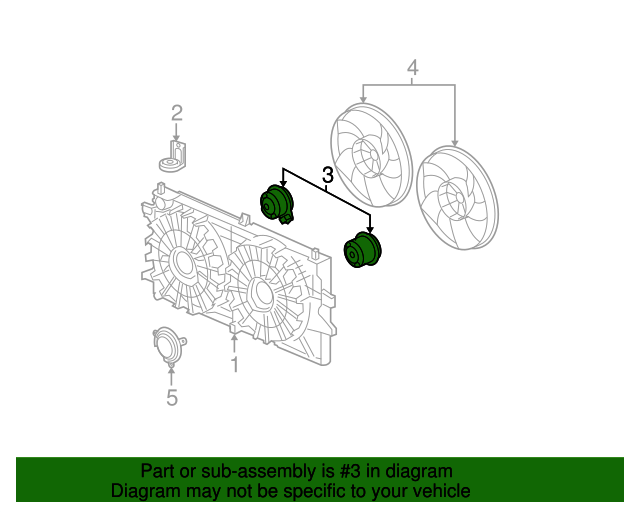 4
2
3
1
5

Part or sub-assembly is #3 in diagram
Diagram may not be specific to your vehicle