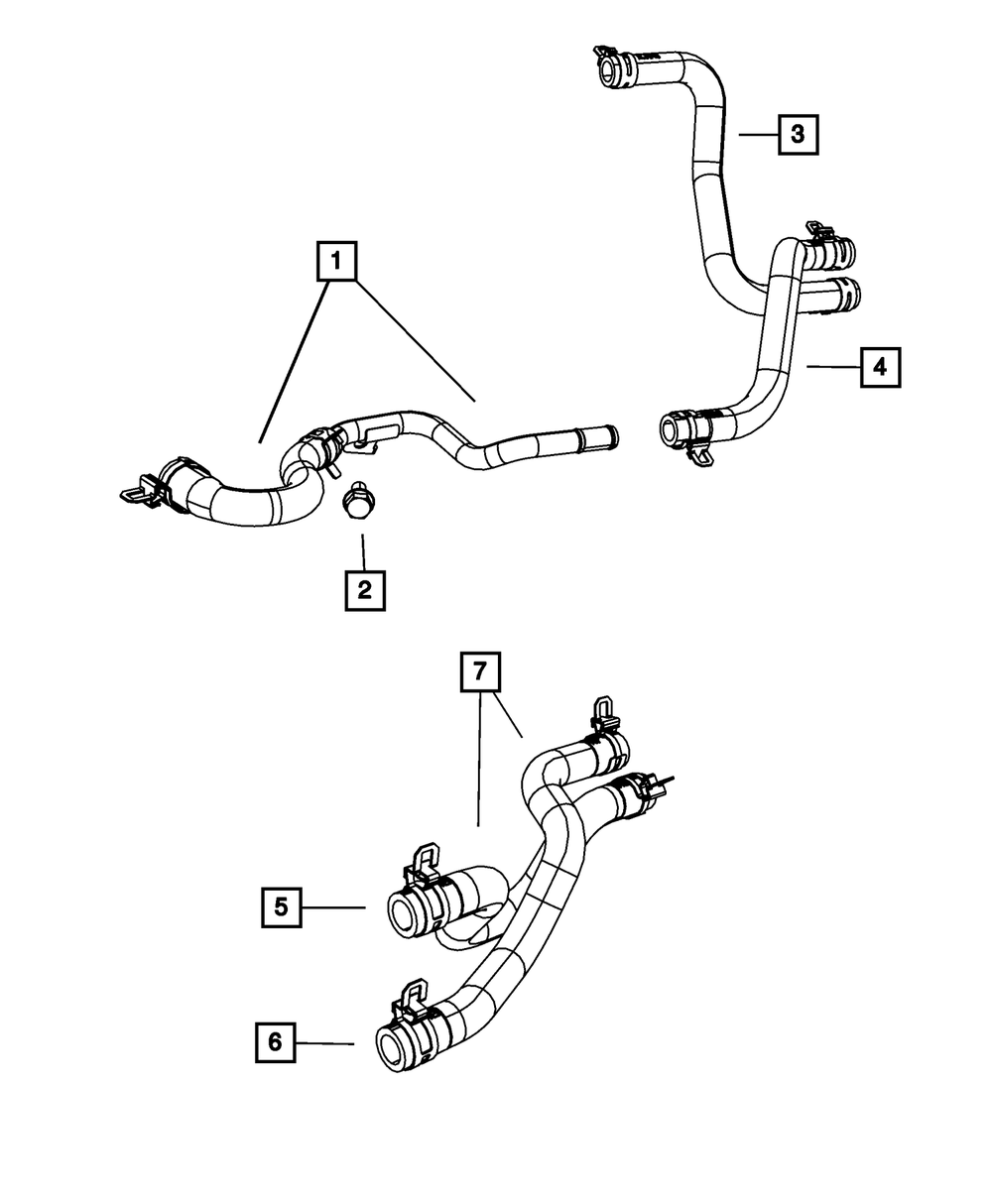 3
1
4
2
7
5
6