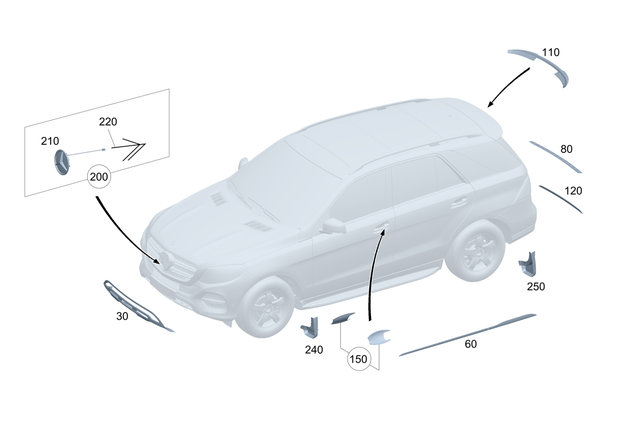 110
220
210
200
80
120
250
30
240
150
60