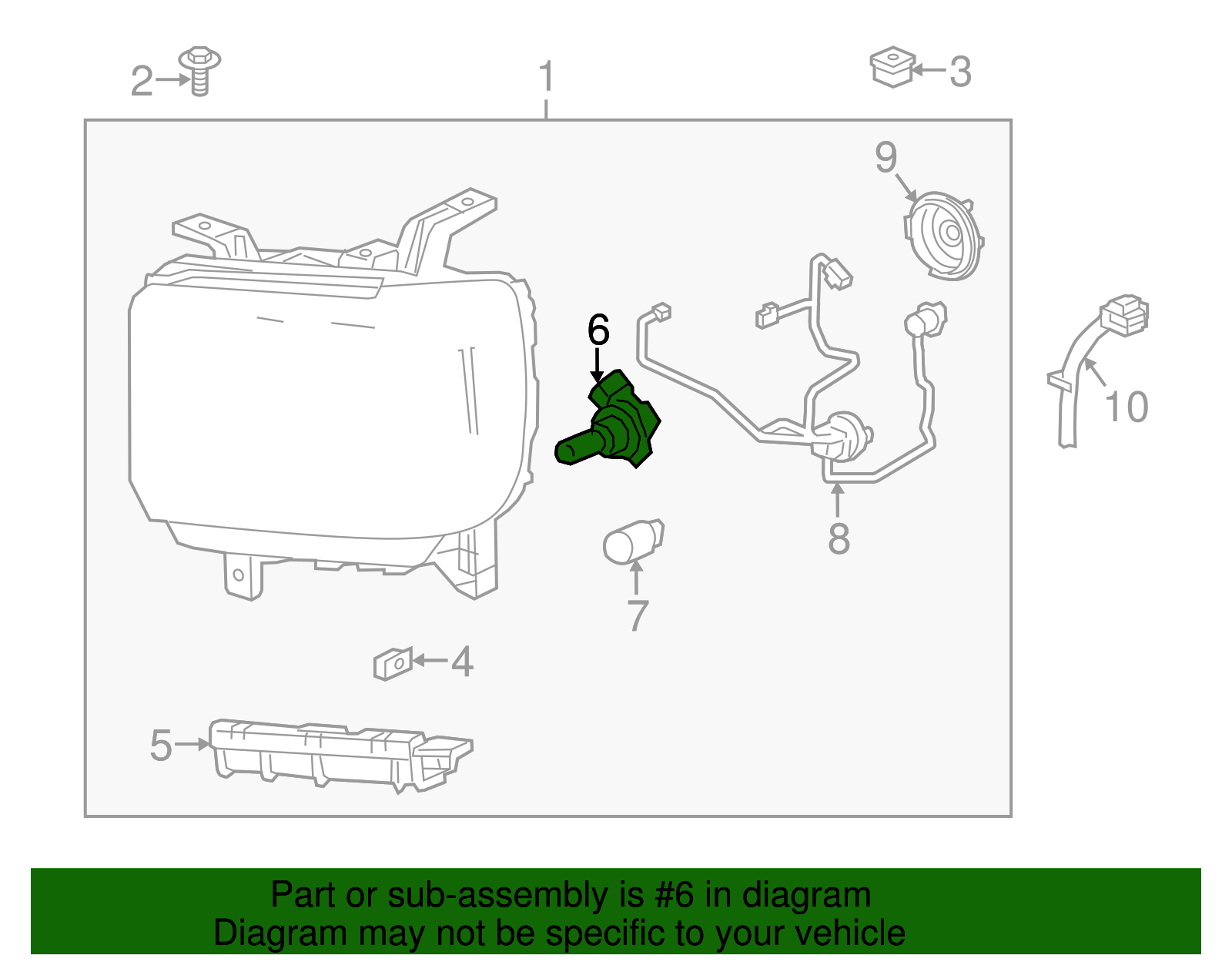 2
1
3
9
6
10
8
7
4
5

Part or sub-assembly is #6 in diagram
Diagram may not be specific to your vehicle