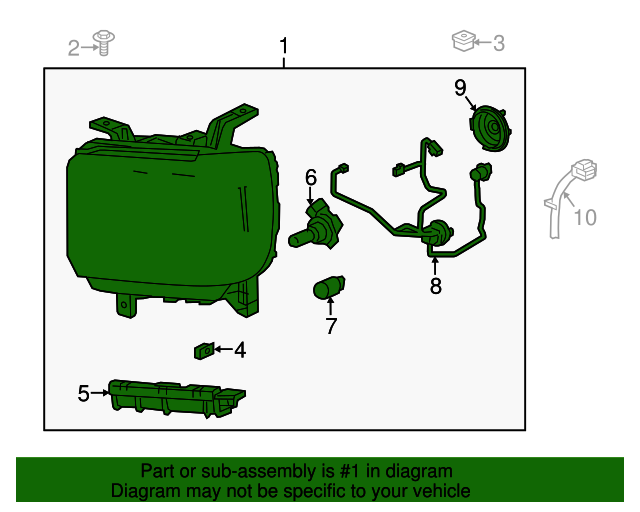 2
1
3
9
6
10
8
7
4
5

Part or sub-assembly is #1 in diagram
Diagram may not be specific to your vehicle