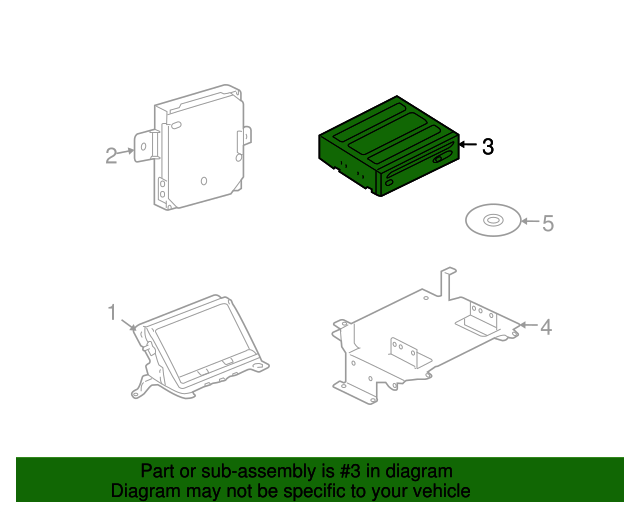 2
3
5
1
4
Part or sub-assembly is #3 in diagram
Diagram may not be specific to your vehicle