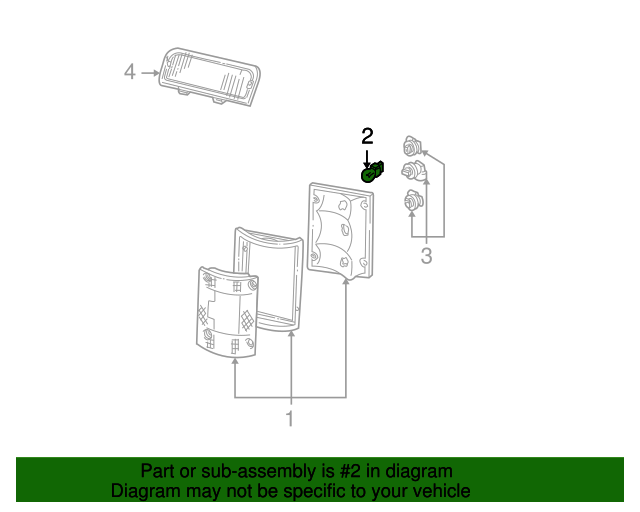 4

2

3

1

Part or sub-assembly is #2 in diagram
Diagram may not be specific to your vehicle