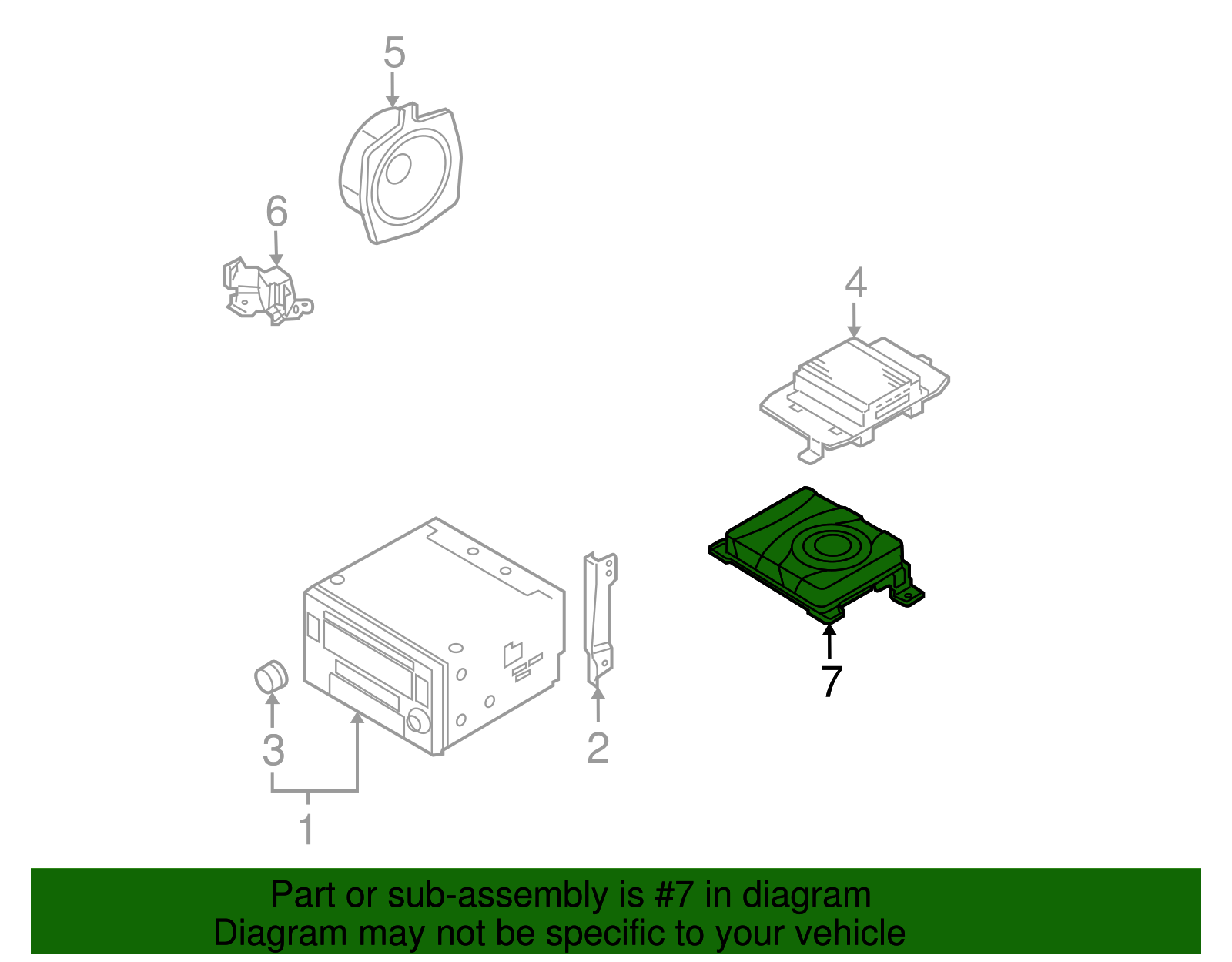 5

6

4

7

3

2

1

Part or sub-assembly is #7 in diagram
Diagram may not be specific to your vehicle