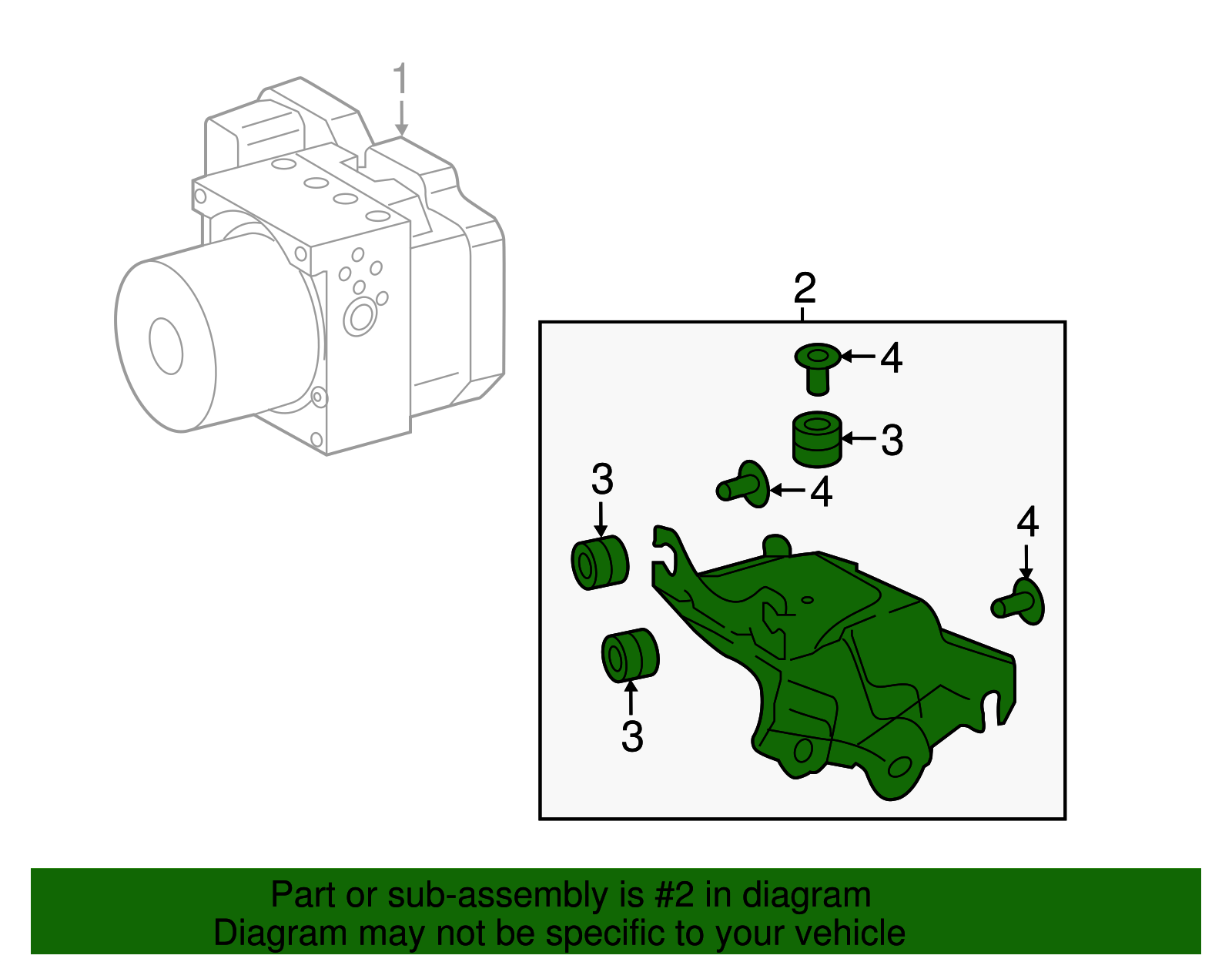 1

2

4

3

4

3

4

3

Part or sub-assembly is #2 in diagram
Diagram may not be specific to your vehicle