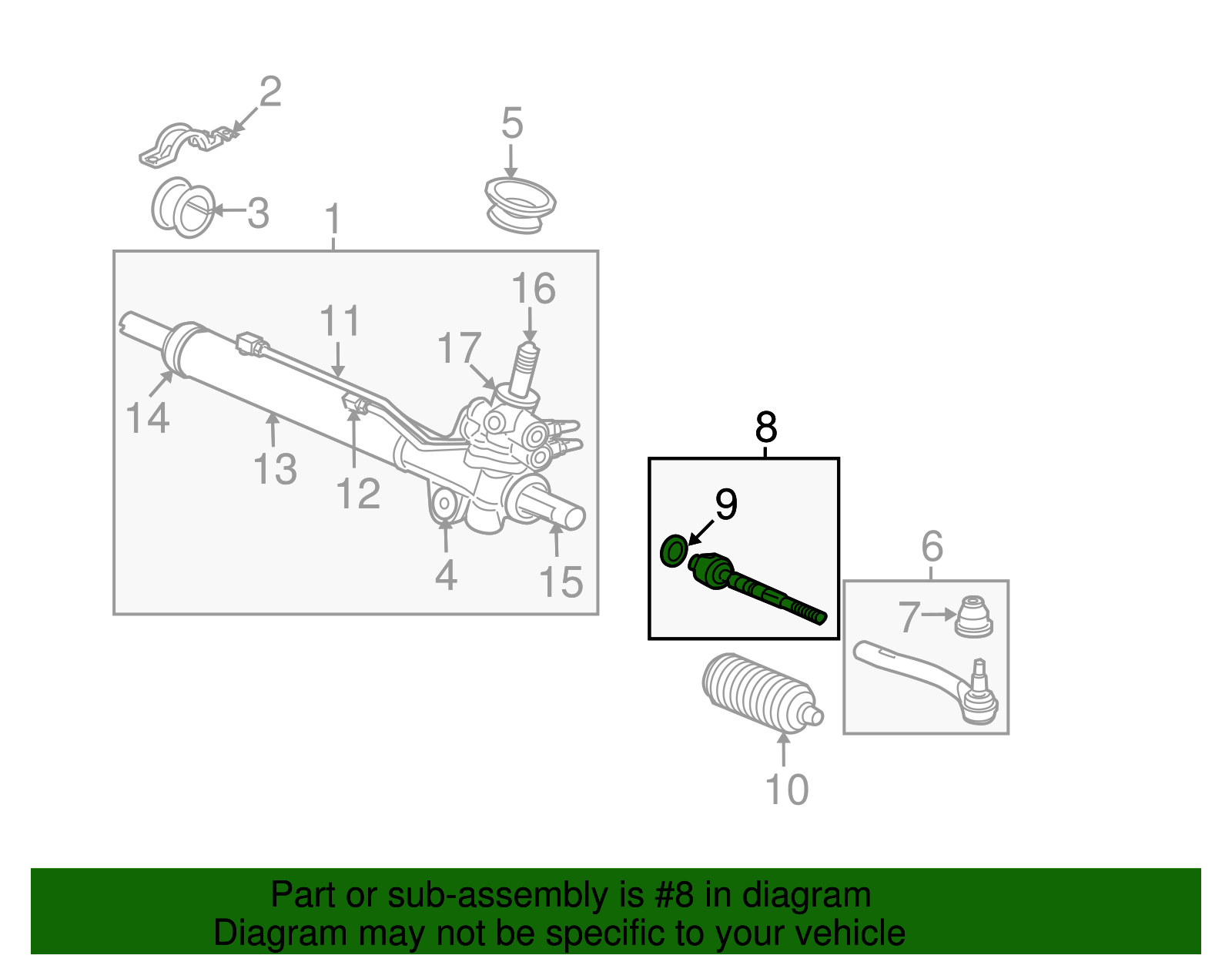 2
5
3
1
16
11
17
14
13
12
4
15
8
9
6
7
10

Part or sub-assembly is #8 in diagram
Diagram may not be specific to your vehicle