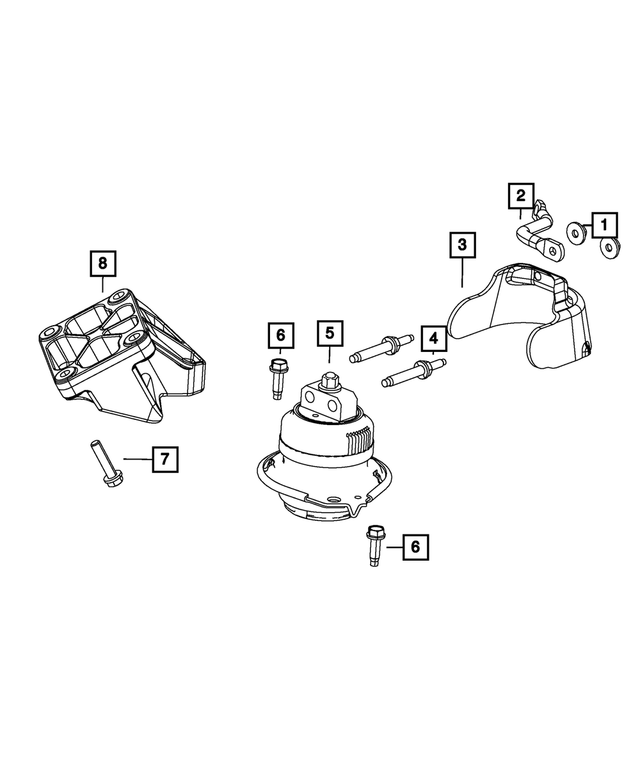 2
1
3
8
6
5
4
7
6