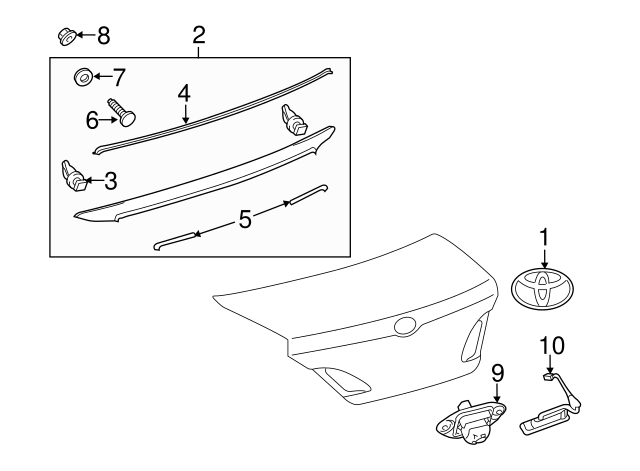 8
2
7
4
6
3
5
1
10
9