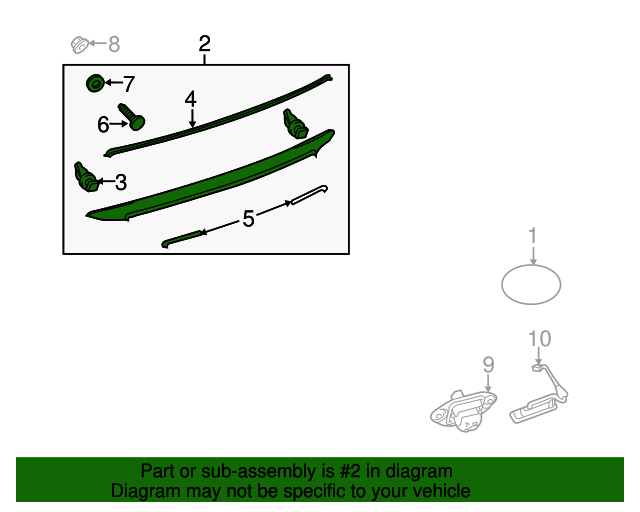 8
2
7
4
6
3
5
1
10
9

Part or sub-assembly is #2 in diagram
Diagram may not be specific to your vehicle