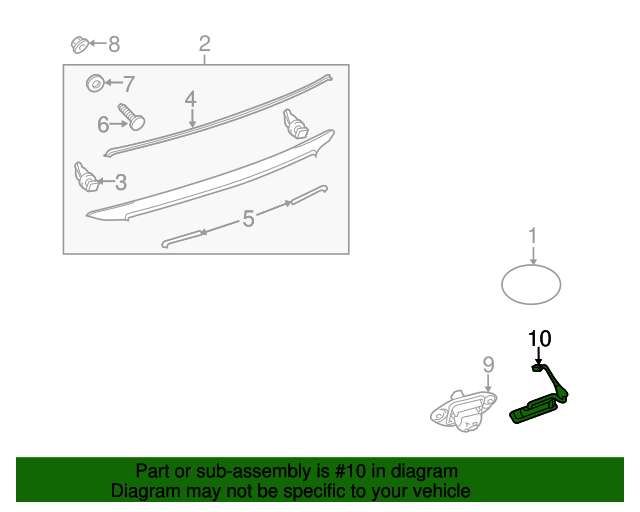 8
2
7
4
6
3
5
1
10
9

Part or sub-assembly is #10 in diagram
Diagram may not be specific to your vehicle