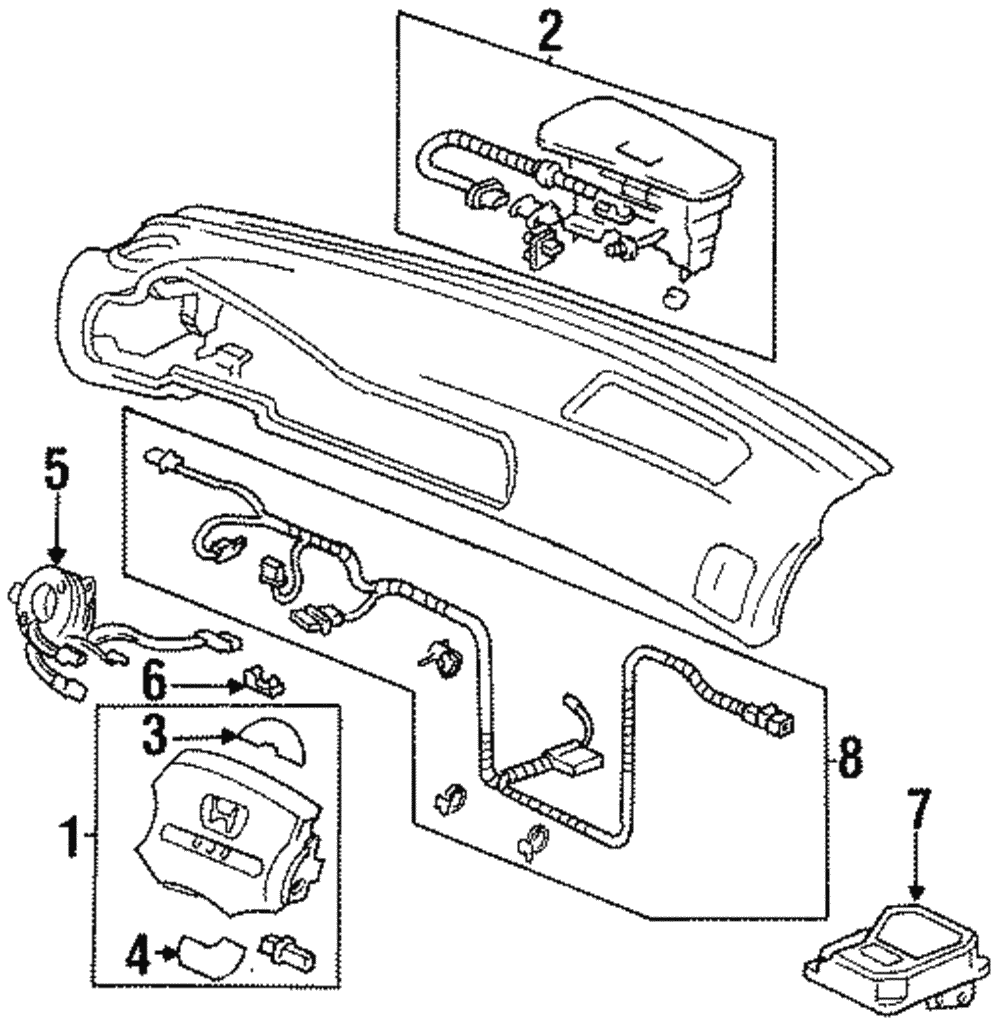 2
5
6
3
1
4
8
7