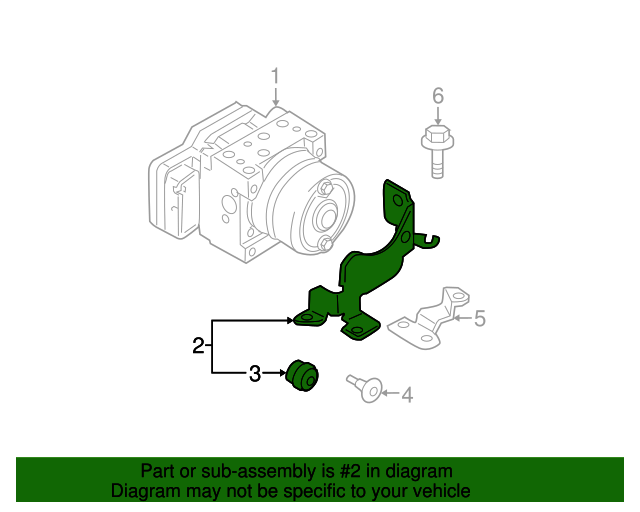 1
6
5
2
3
4

Part or sub-assembly is #2 in diagram
Diagram may not be specific to your vehicle