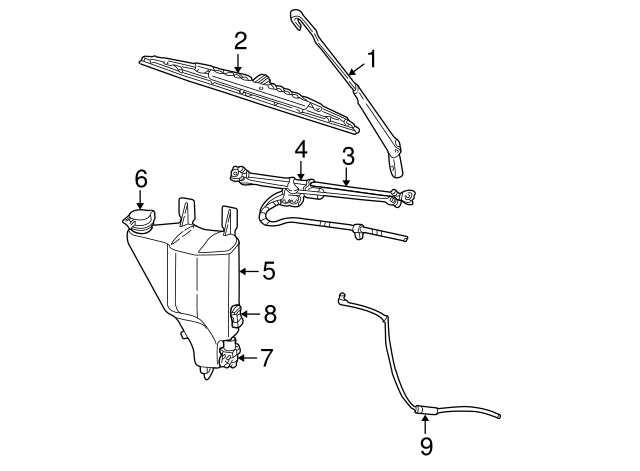 2
1
4
3
6
5
8
7
9