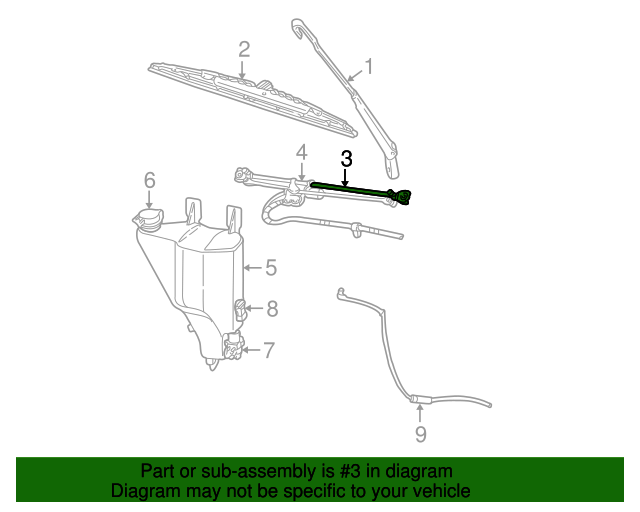 2
1
4
3
6
5
8
7
9

Part or sub-assembly is #3 in diagram
Diagram may not be specific to your vehicle