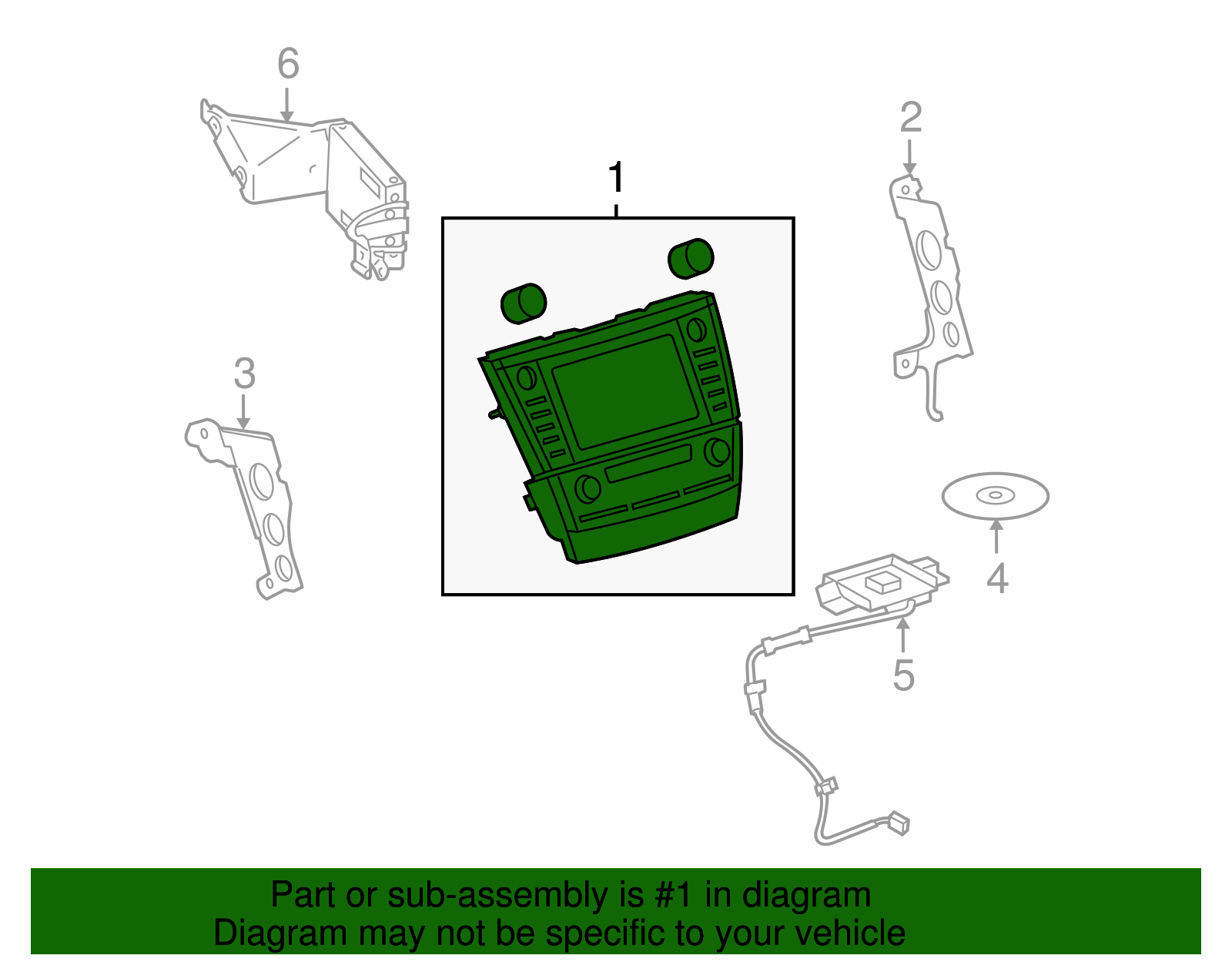 6

2

1

3

4

5

Part or sub-assembly is #1 in diagram
Diagram may not be specific to your vehicle