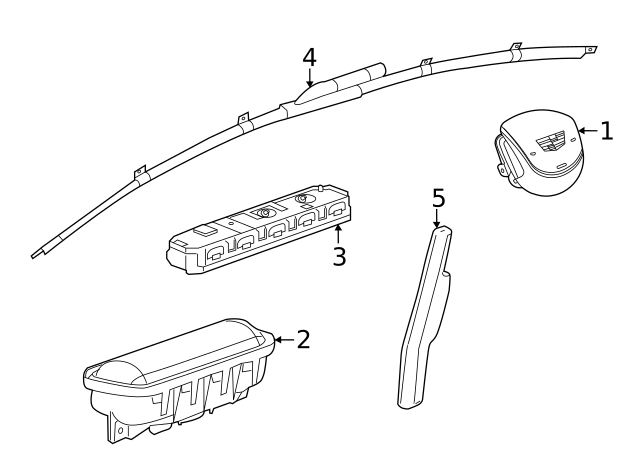 4
1
5
3
2