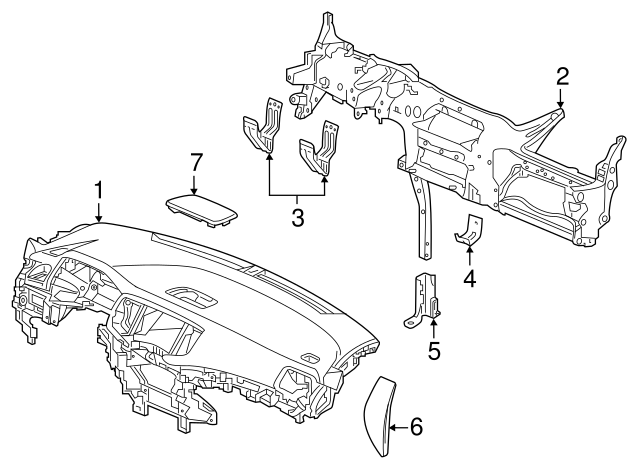 2
7
1
3
4
5
6