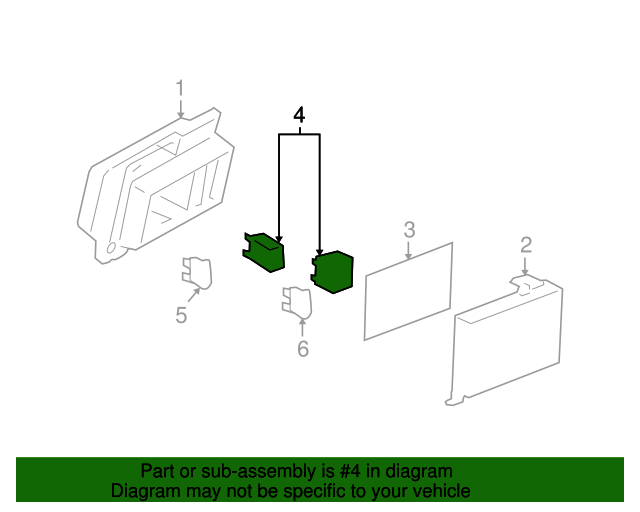 1

4

3

2

5

6

Part or sub-assembly is #4 in diagram
Diagram may not be specific to your vehicle