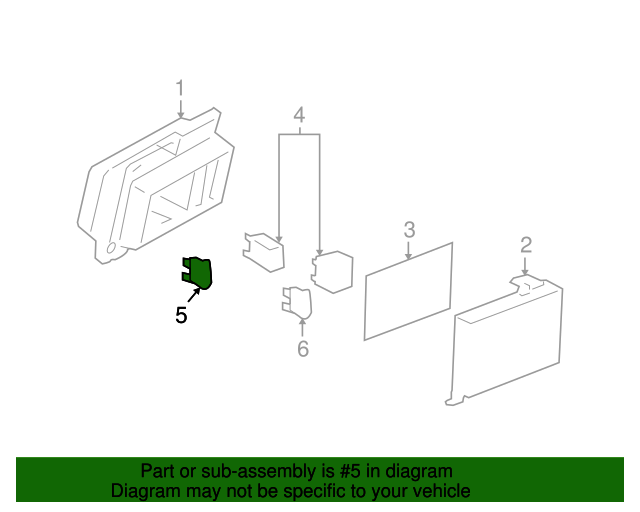 1
4
3
2
5
6

Part or sub-assembly is #5 in diagram
Diagram may not be specific to your vehicle