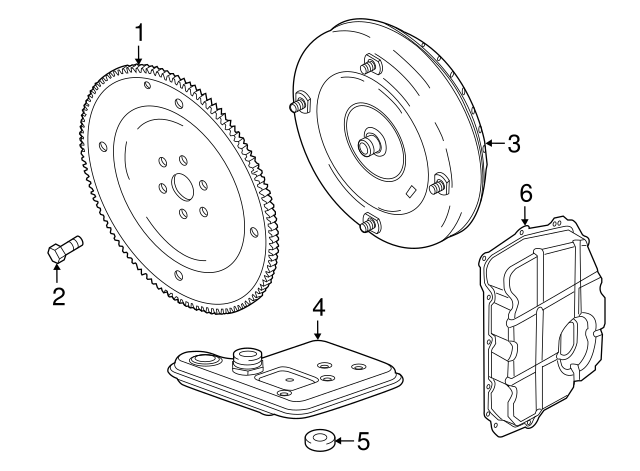 1
3
6
2
4
5