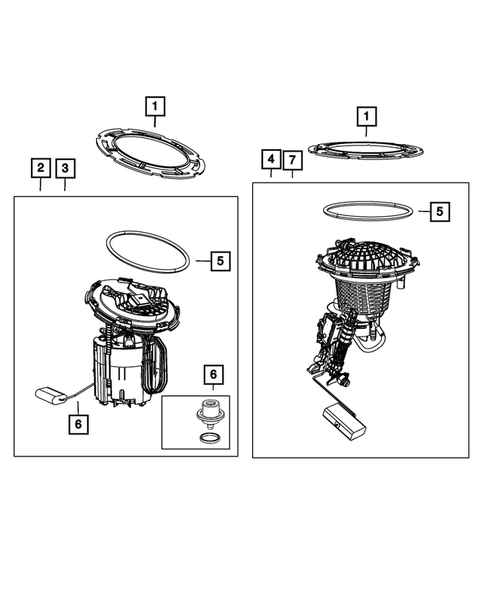 1
2 3
5
6
6
1
4 7
5