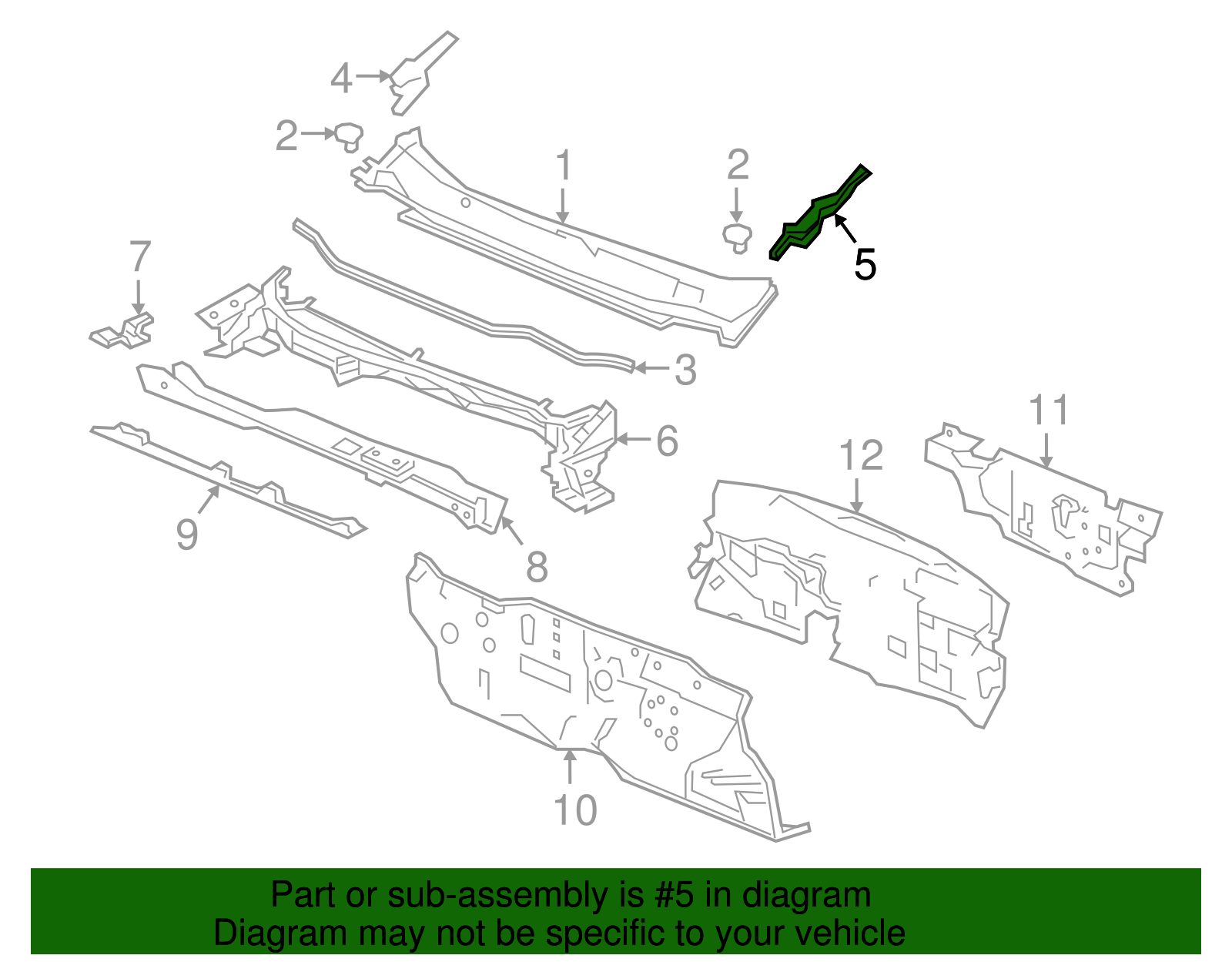 4
2
1
2
5
7
3
6
11
12
9
8
10

Part or sub-assembly is #5 in diagram
Diagram may not be specific to your vehicle