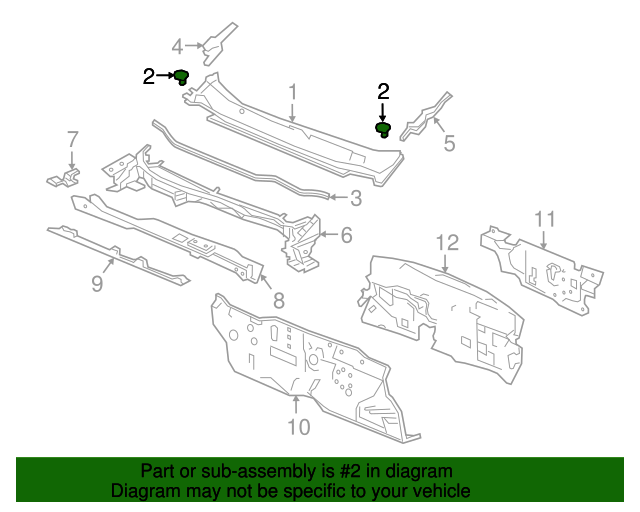 4
2
1
2
5
7
3
6
11
12
9
8
10

Part or sub-assembly is #2 in diagram
Diagram may not be specific to your vehicle