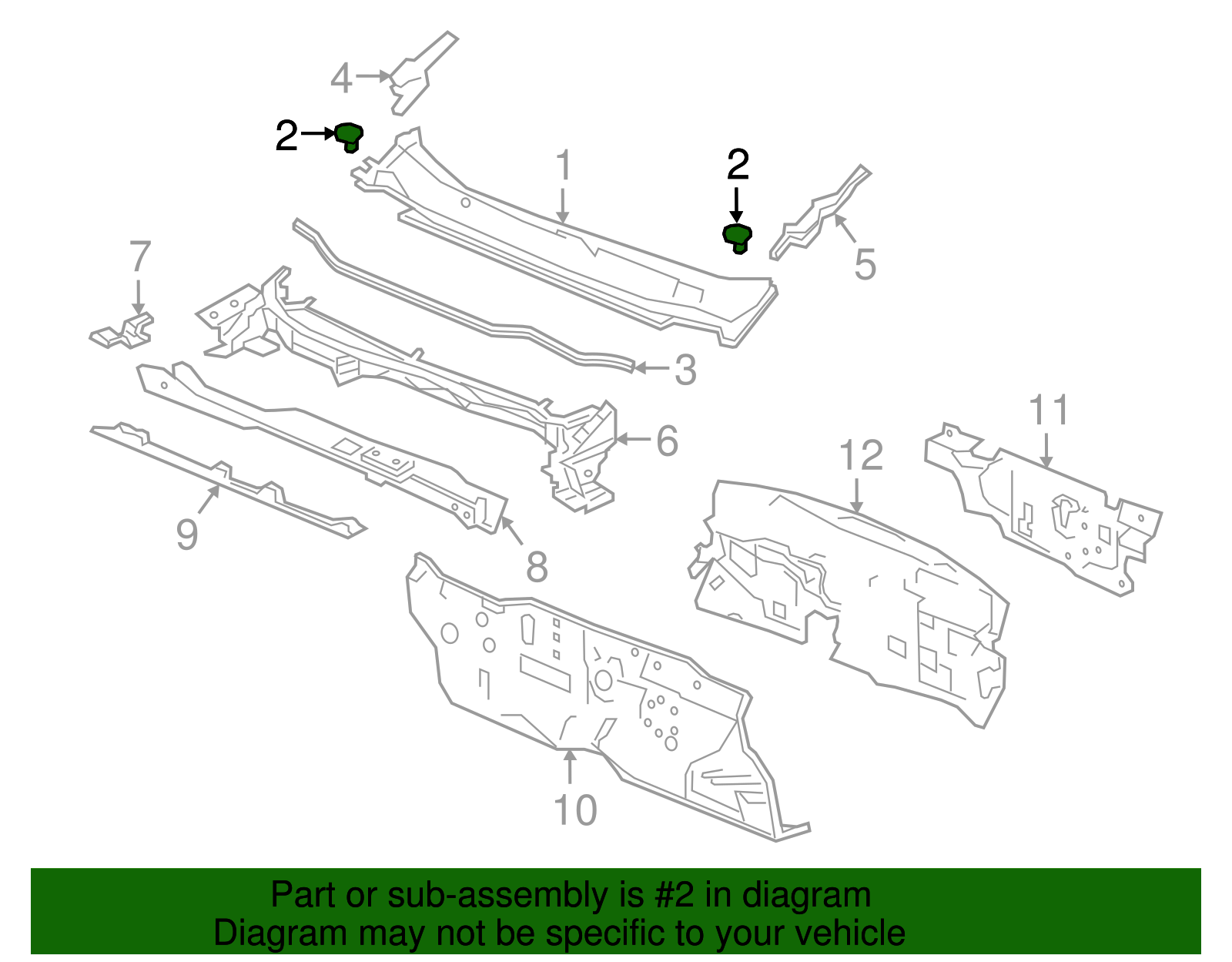 4
2
1
2
5
7
3
6
11
12
9
8
10

Part or sub-assembly is #2 in diagram
Diagram may not be specific to your vehicle