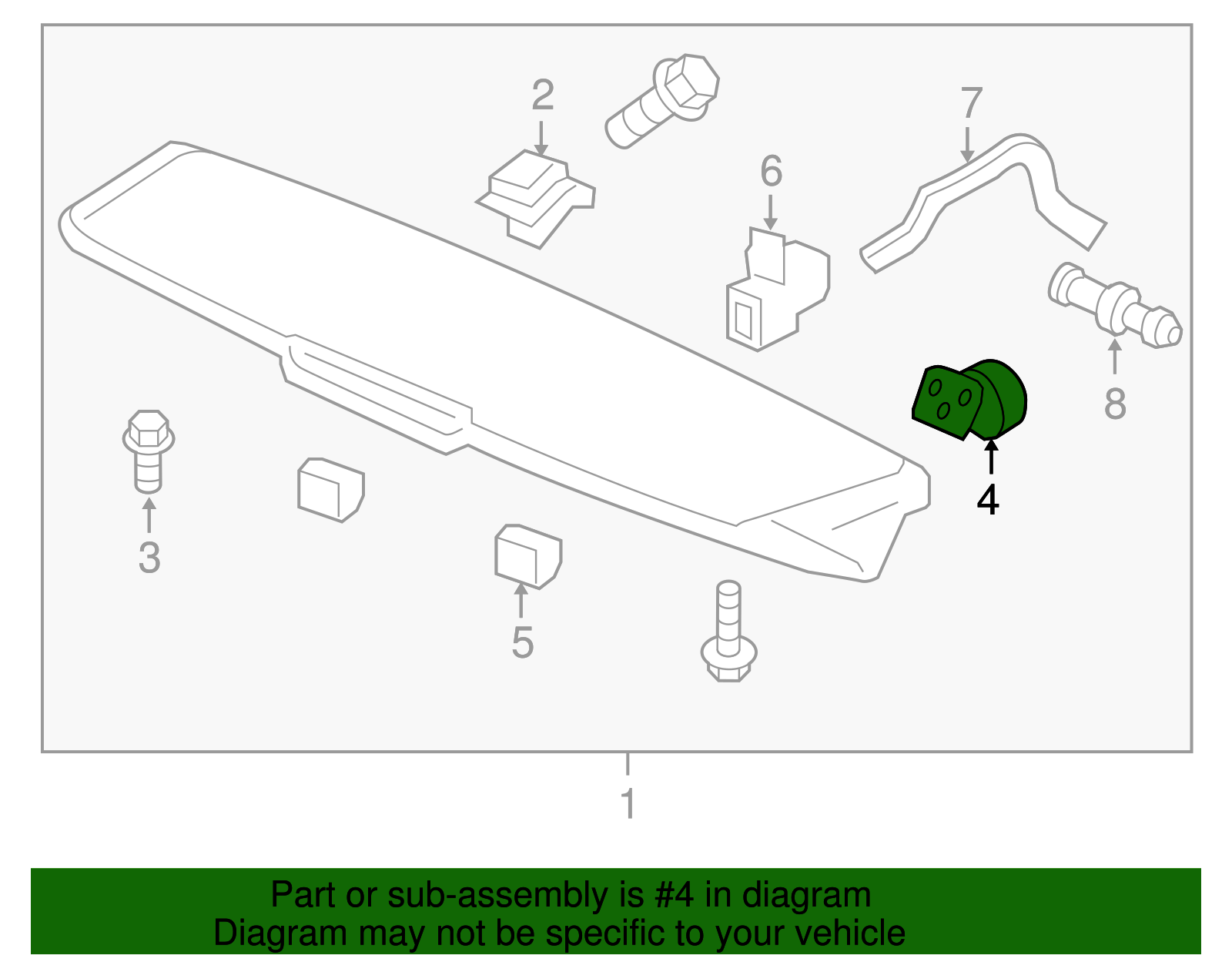 2
7
6
8
4
3
5
1

Part or sub-assembly is #4 in diagram
Diagram may not be specific to your vehicle