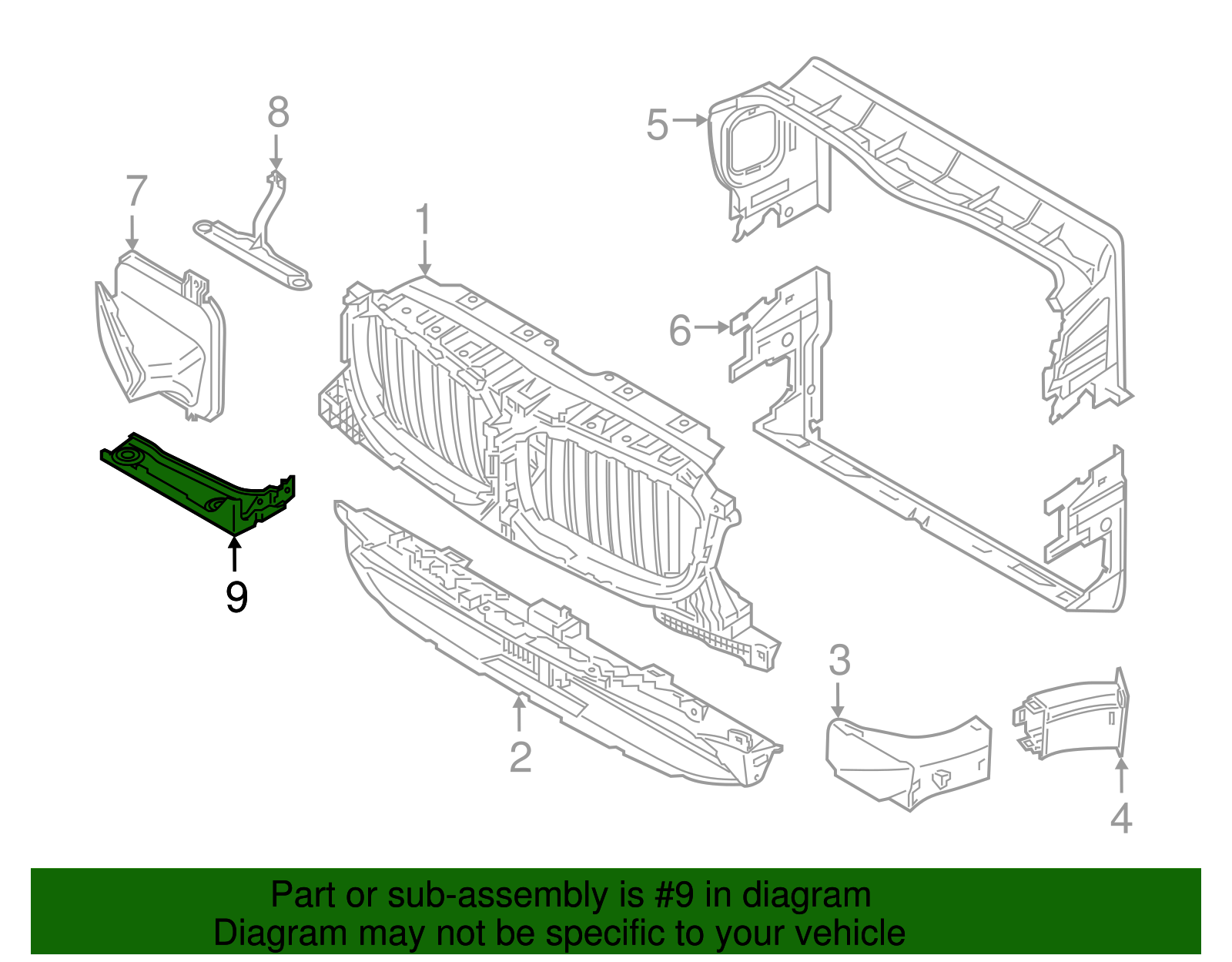 8
5
7
1
6
9
3
2
4

Part or sub-assembly is #9 in diagram
Diagram may not be specific to your vehicle